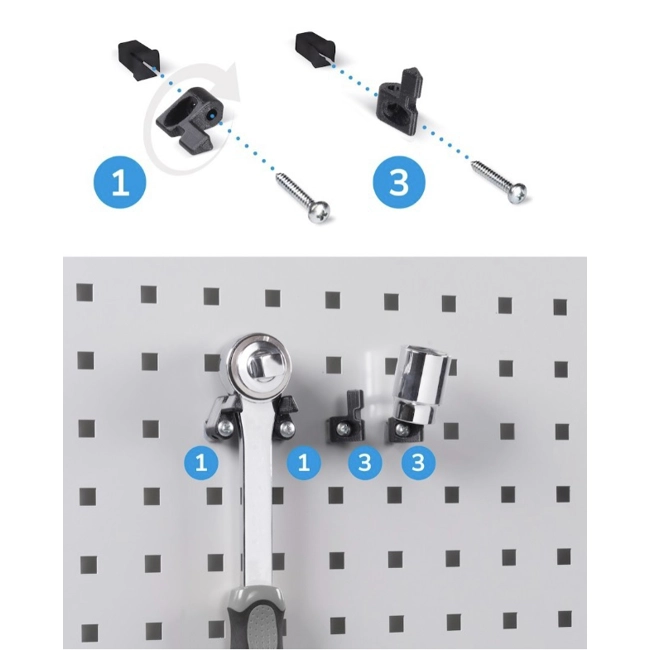 1

3

1

1

3

3